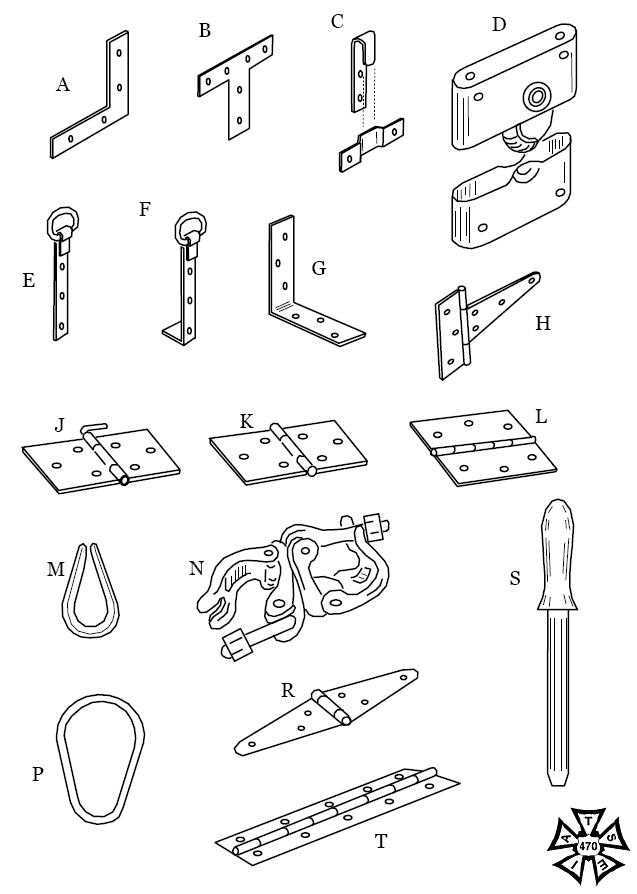 A
B
C
D
E
F
G
H
J
K
L
M
N
S
R
P
T
I A T S E
470